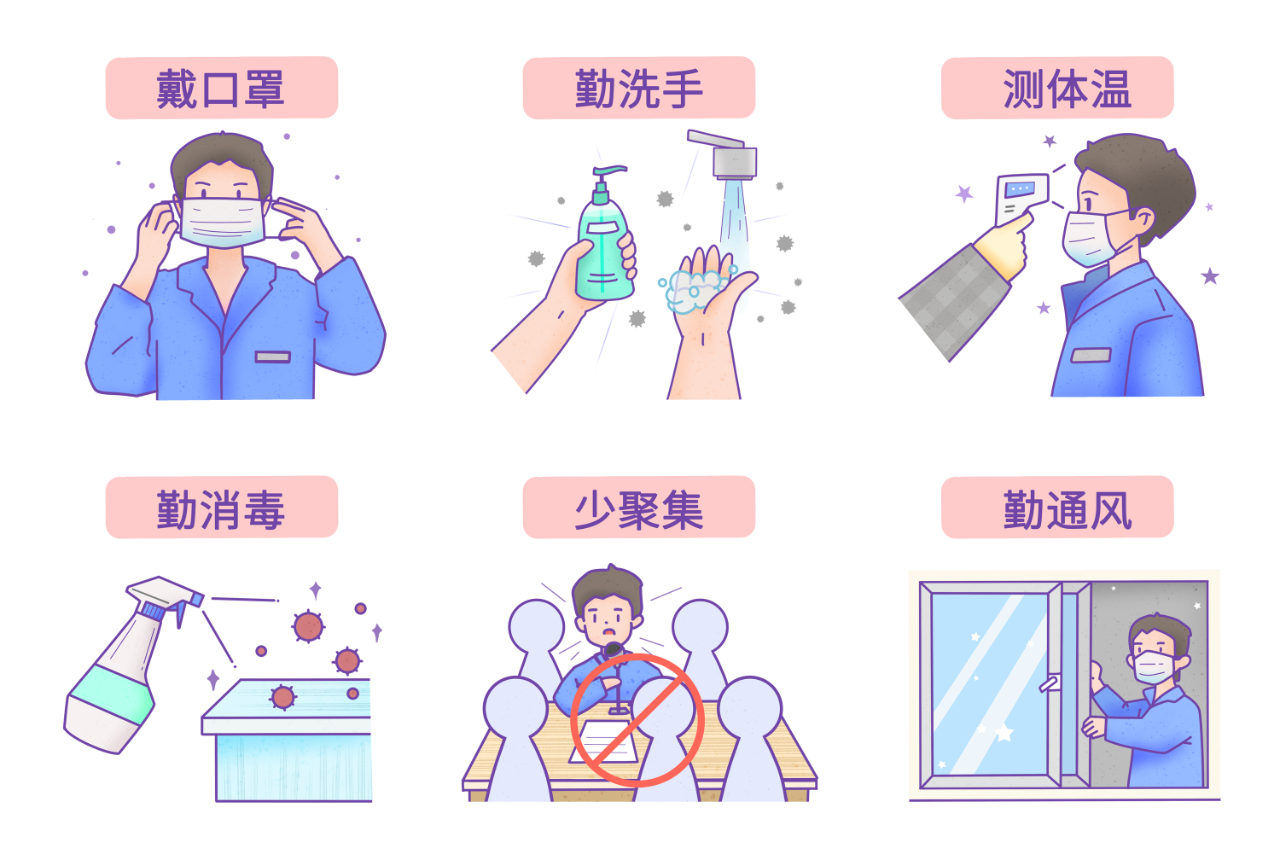 戴口罩

勤洗手

测体温

勤消毒

少聚集

勤通风